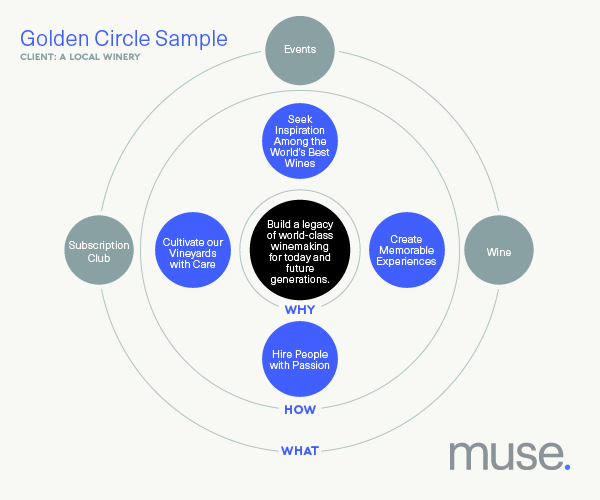 Golden Circle Sample
CLIENT: A LOCAL WINERY

Events

Seek Inspiration Among the World's Best Wines

Subscription Club

Cultivate our Vineyards with Care

Build a legacy of world-class winemaking for today and future generations.

Create Memorable Experiences

Wine

WHY

Hire People with Passion

HOW

WHAT

muse.